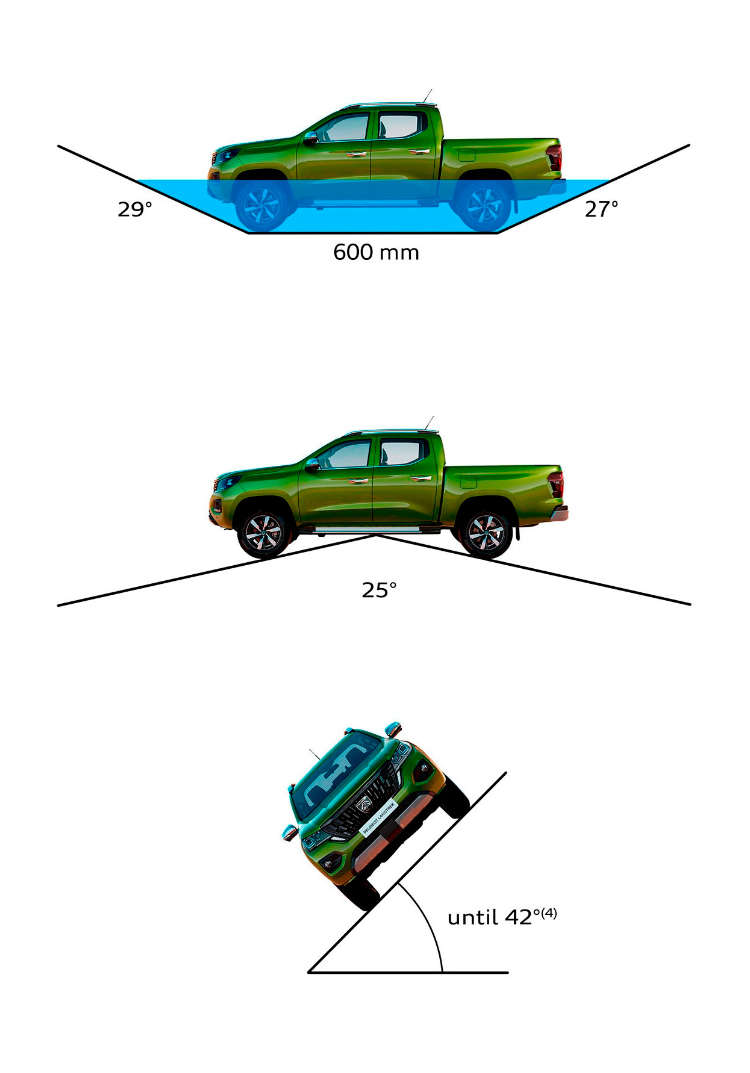 29°

27°

600 mm

25°

until 42°$^{(4)}$